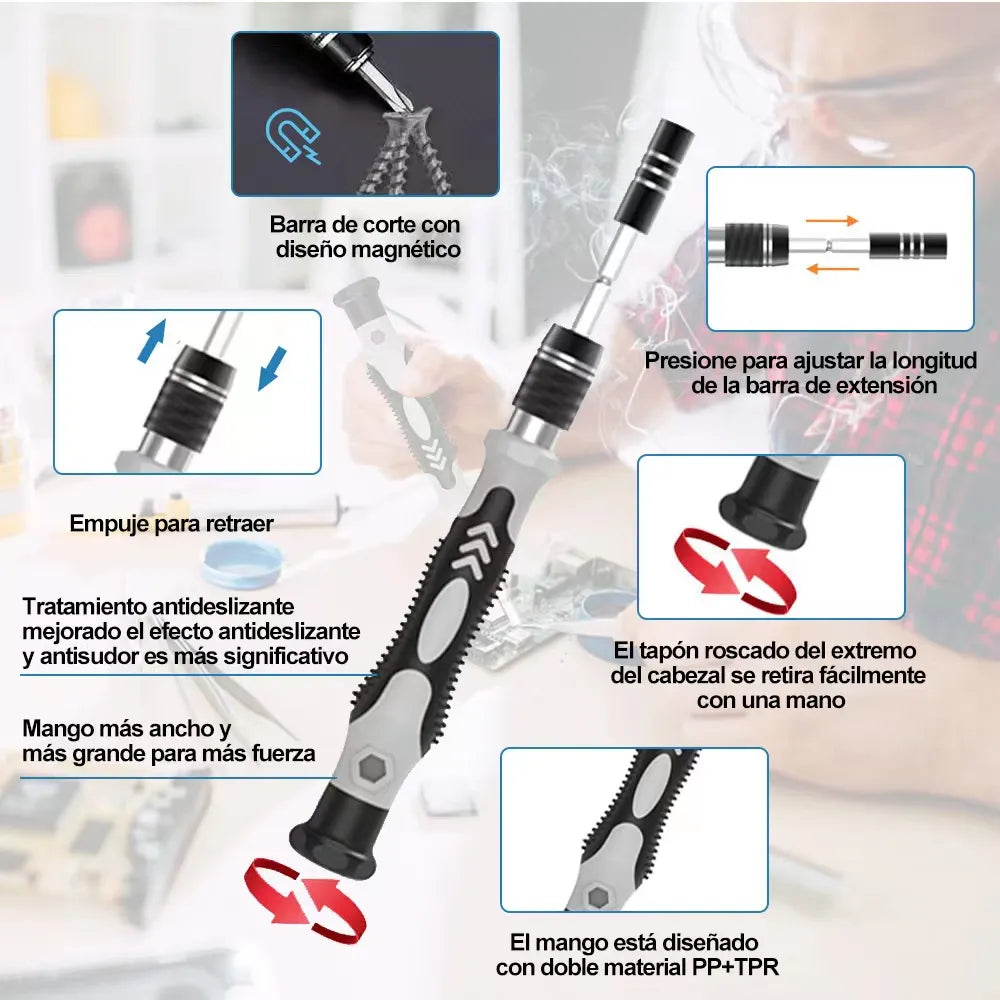 Barra de corte con diseño magnético

Presione para ajustar la longitud de la barra de extensión

Empuje para retraer

Tratamiento antideslizante mejorado el efecto antideslizante y antisudor es más significativo

Mango más ancho y más grande para más fuerza

El tapón roscado del extremo del cabezal se retira fácilmente con una mano

El mango está diseñado con doble material PP+TPR